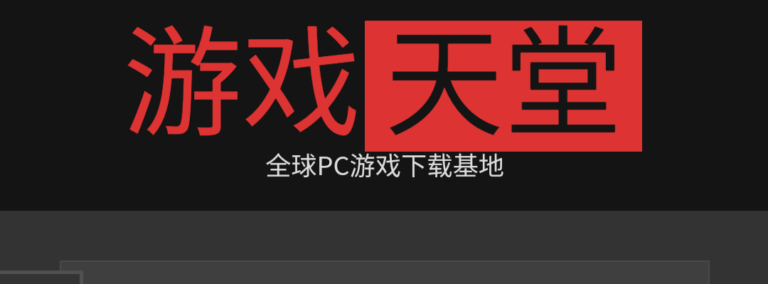 游戏天堂

全球PC游戏下载基地